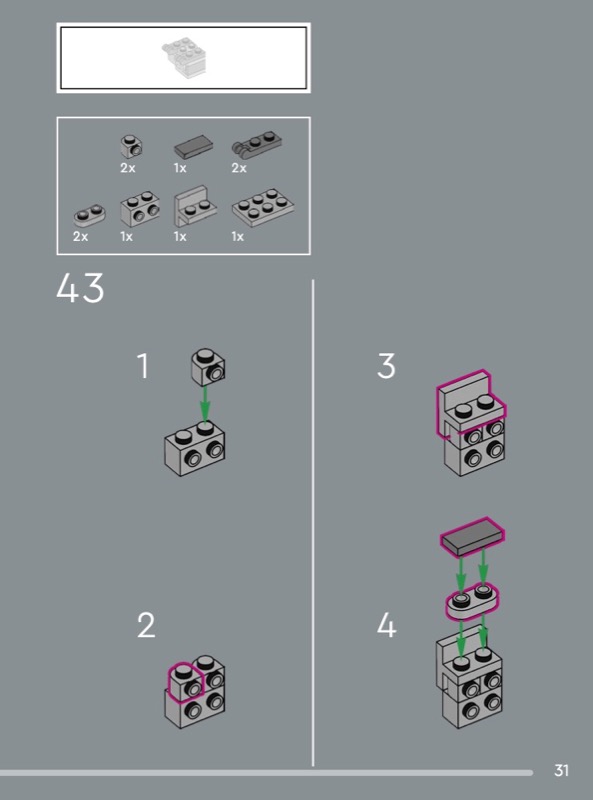 2x
1x
2x
2x
1x
1x
1x

43

1

2

3

4

31