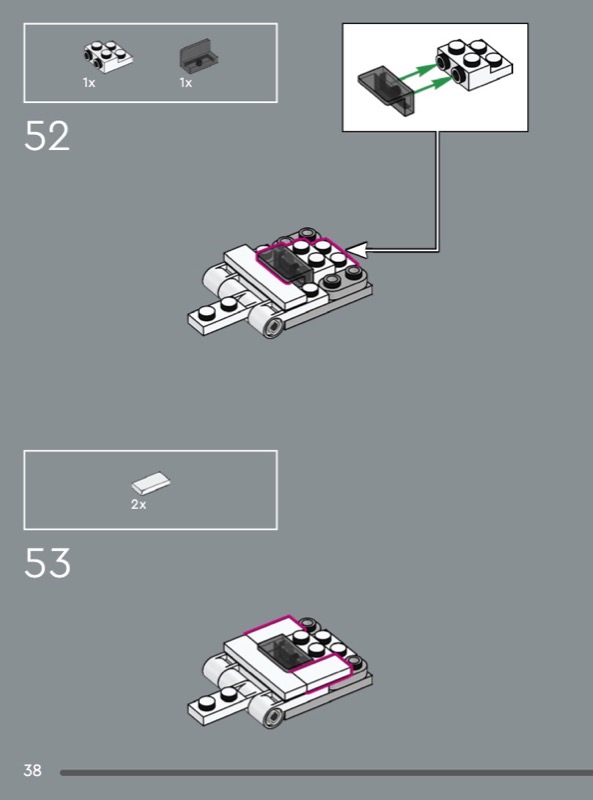 1x 1x

52

2x

53

38