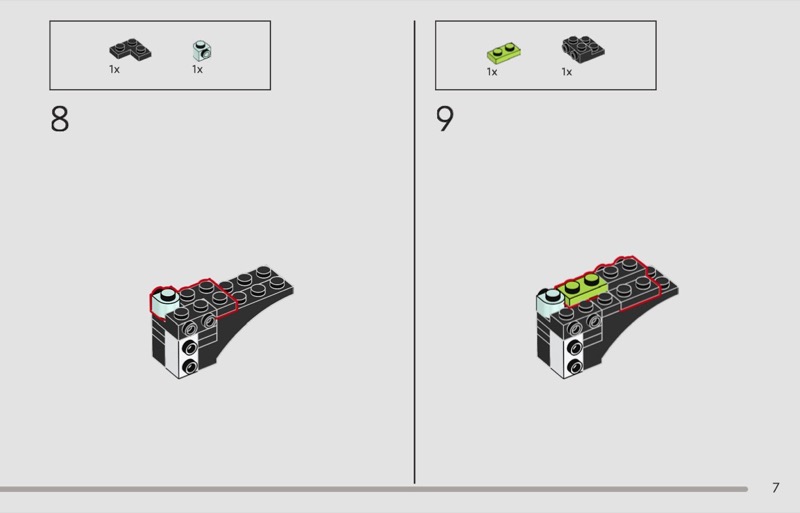 1x 1x

8

1x 1x

9

7