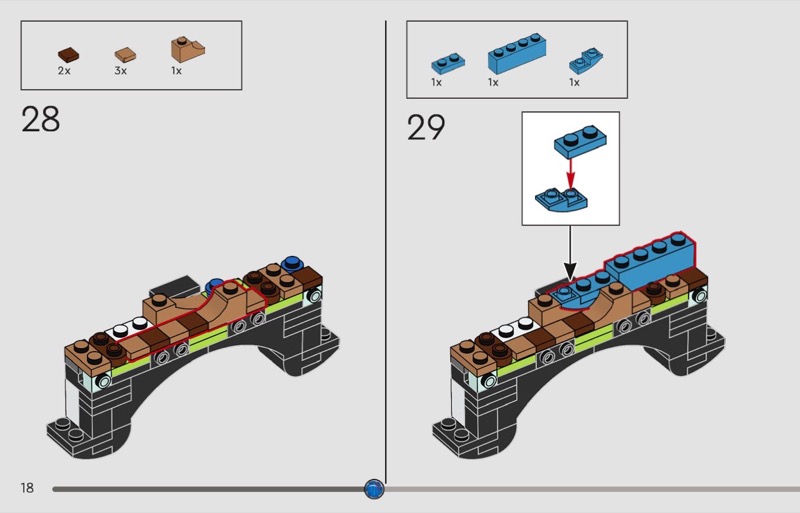 2x 3x 1x

28

1x 1x 1x

29

18