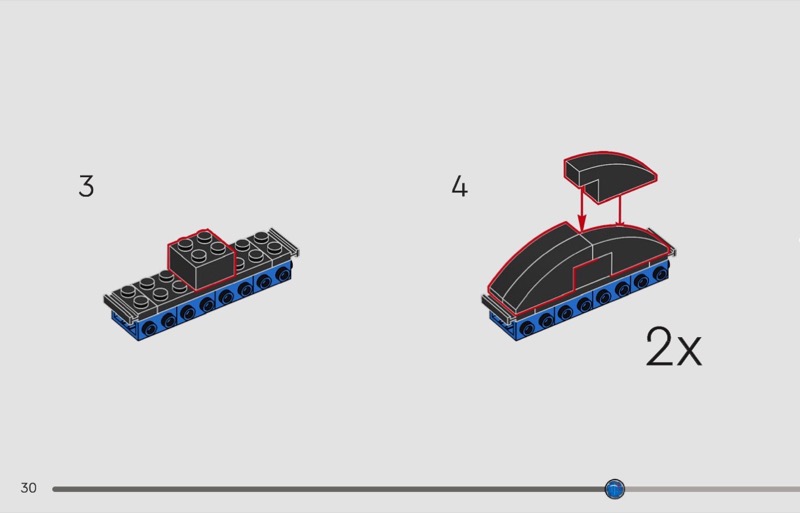 3

4

2x

30