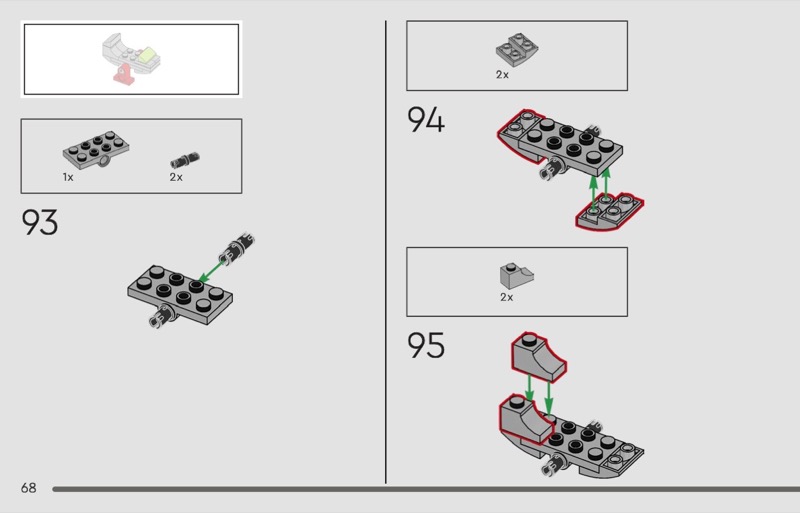 1x
2x
93

2x
94

2x
95

68