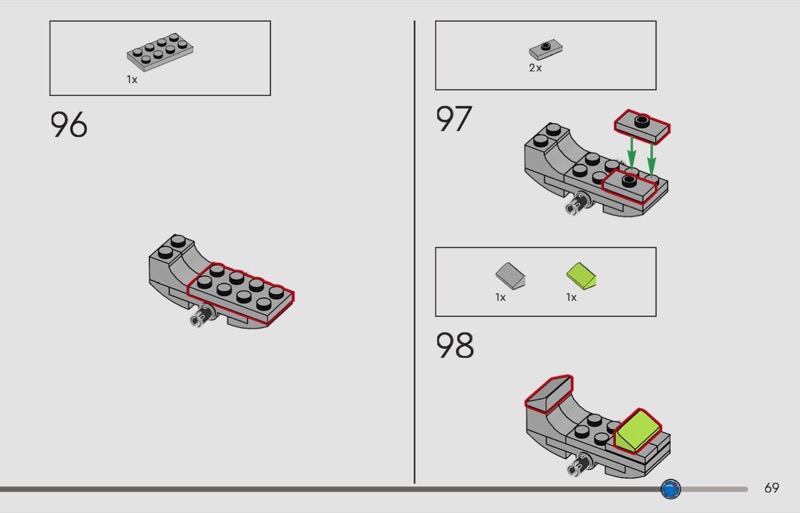 1x

96

2x

97

1x

1x

98

69