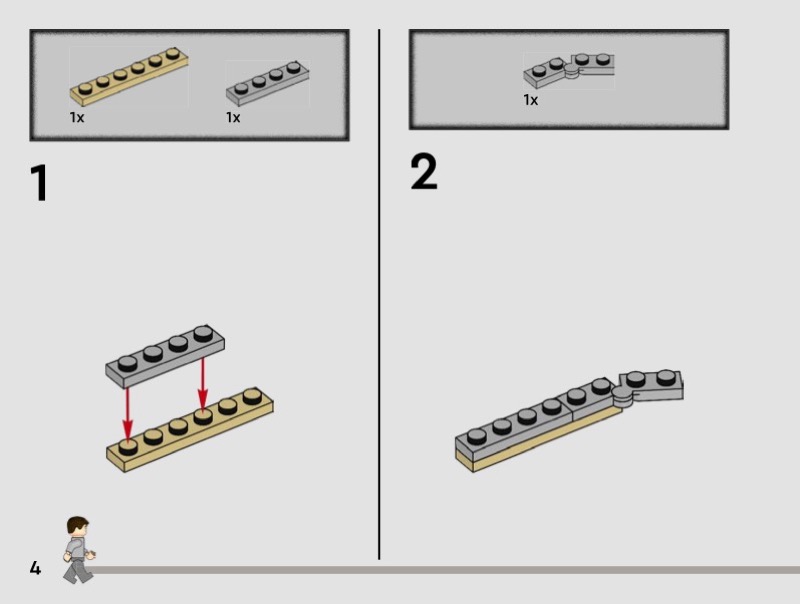 1x
1x

1

1x

2

4