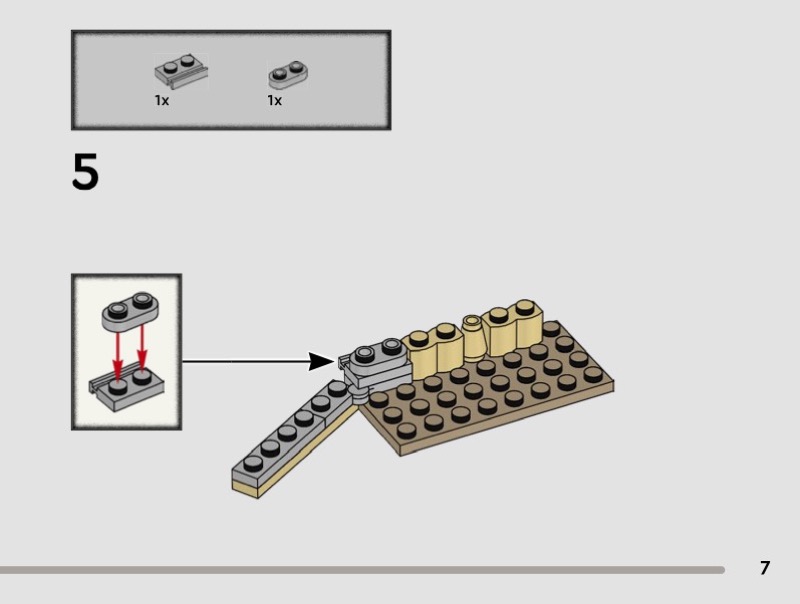 1x
1x

5

7