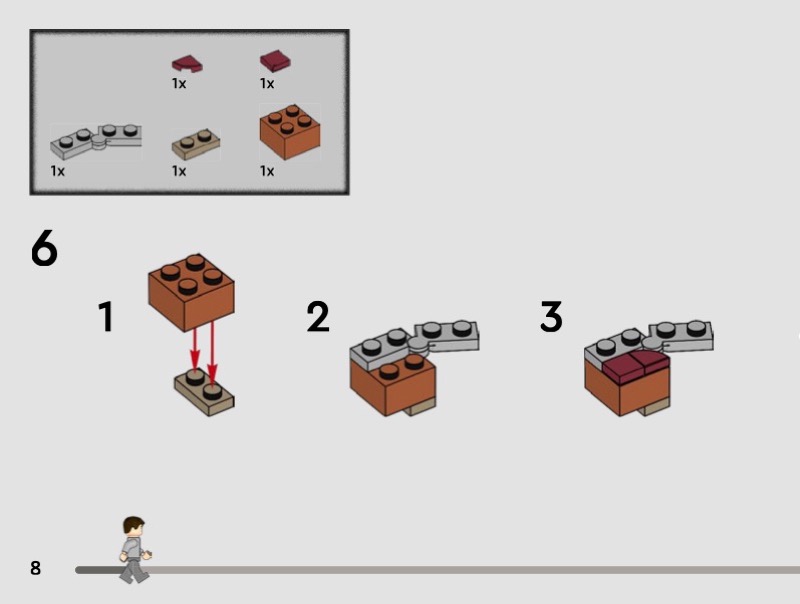 1x
1x
1x
1x
1x

6

1

2

3

8