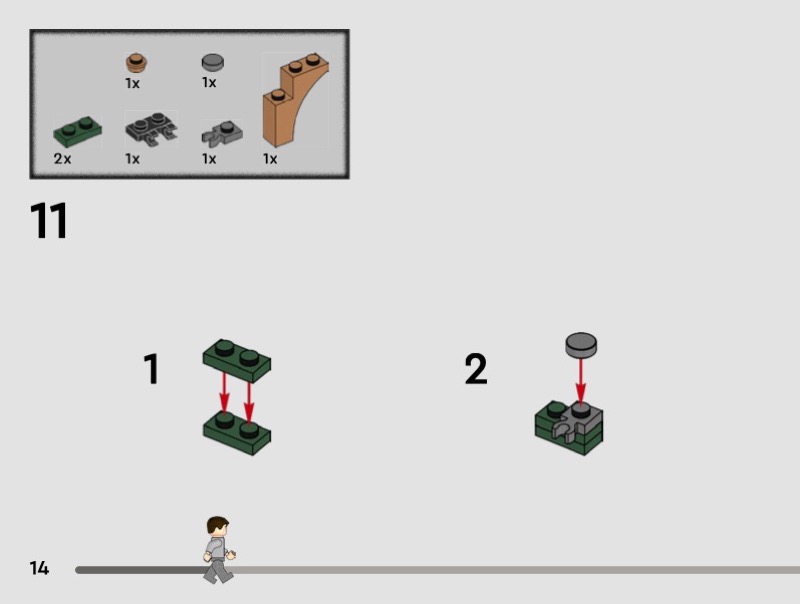 1x
1x
2x
1x
1x
1x

11

1

2

14