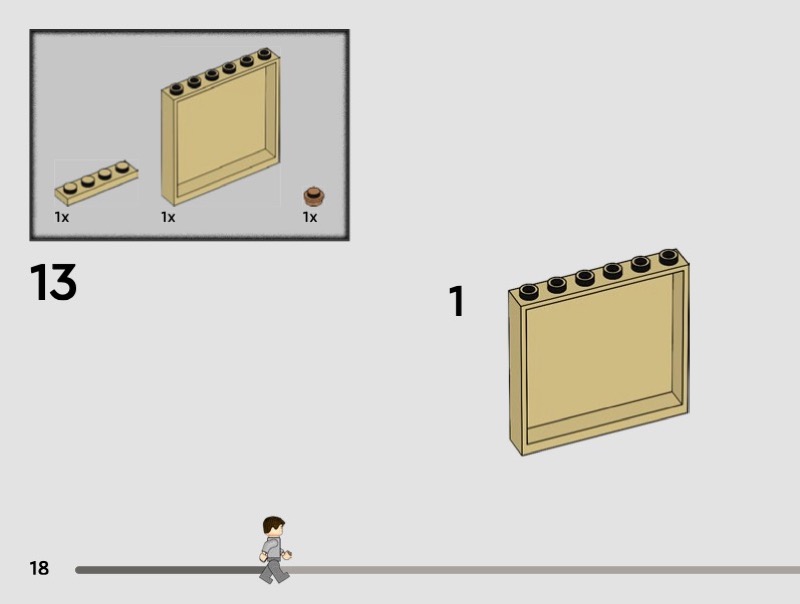 1x
1x
1x

13

1

18