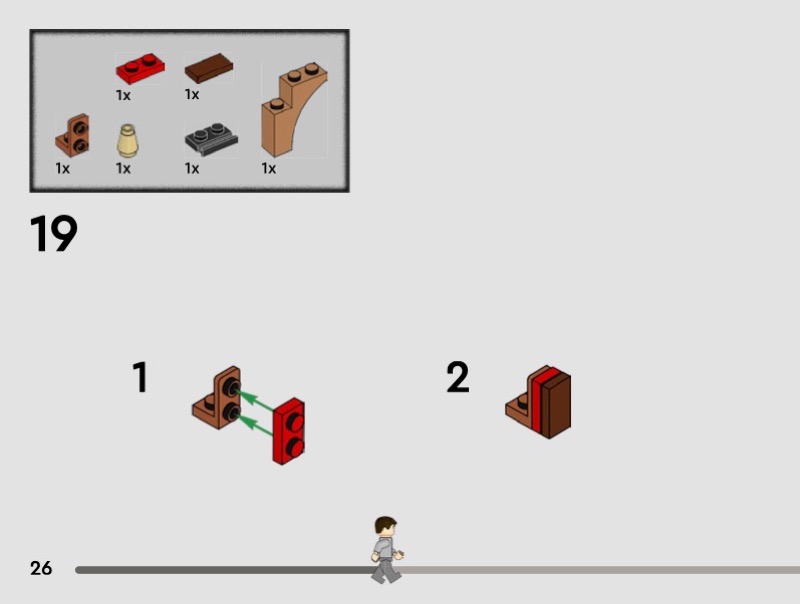 1x
1x
1x
1x
1x
1x

19

1

2

26