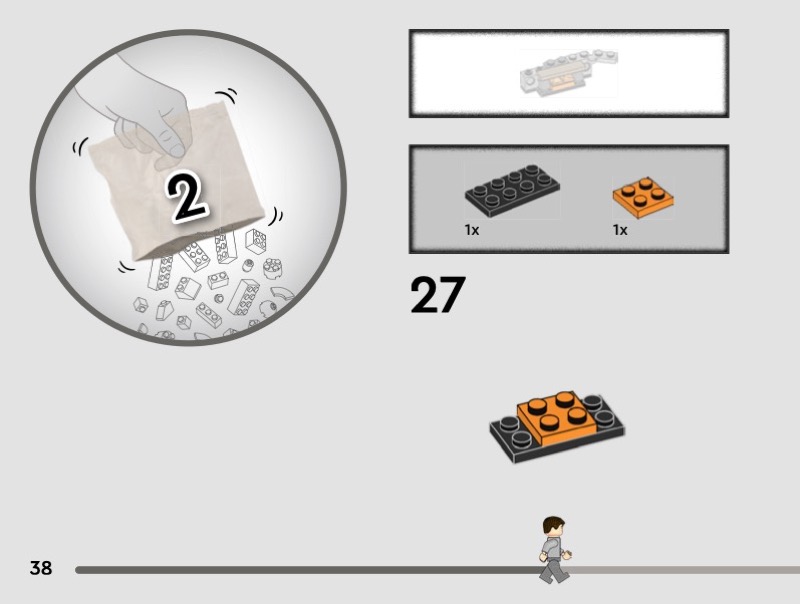 2

1x

1x

27

38