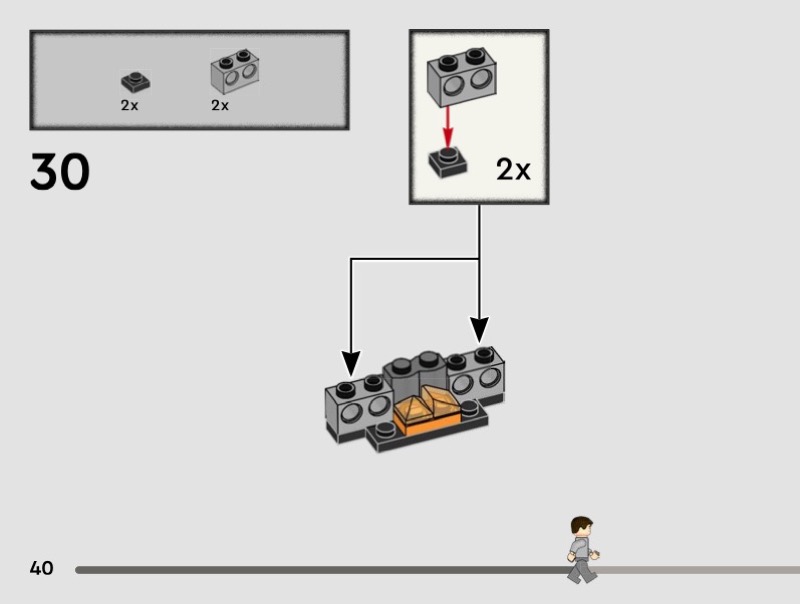 2x
2x

30

2x

40