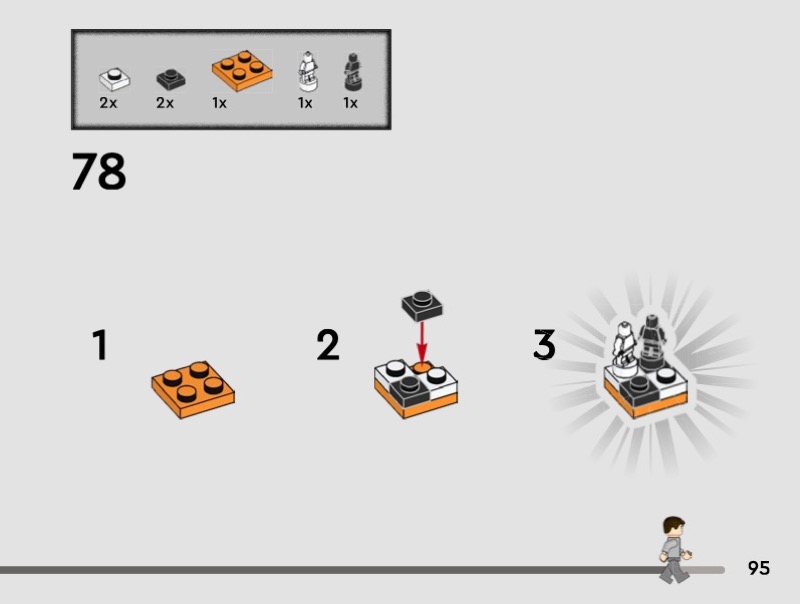 2x 2x 1x 1x 1x

78

1

2

3

95