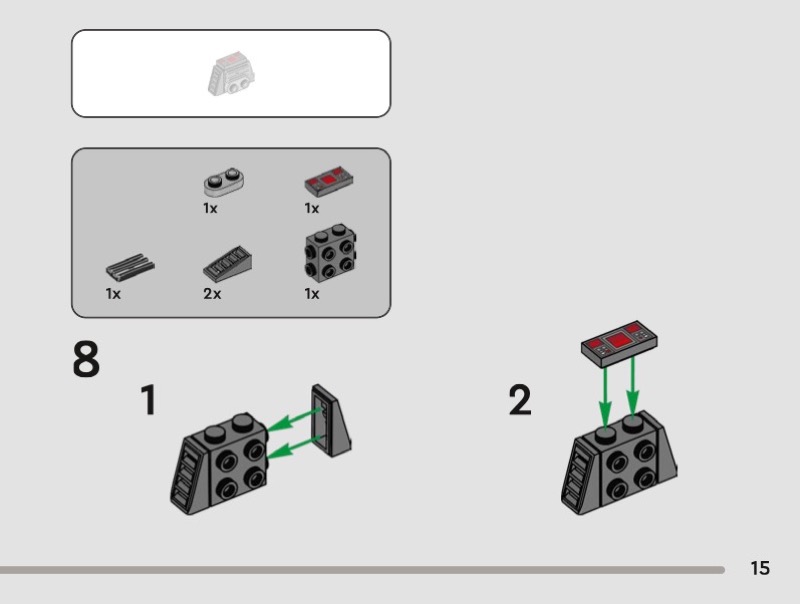 1x
1x
1x
2x
1x
8
1
2
15