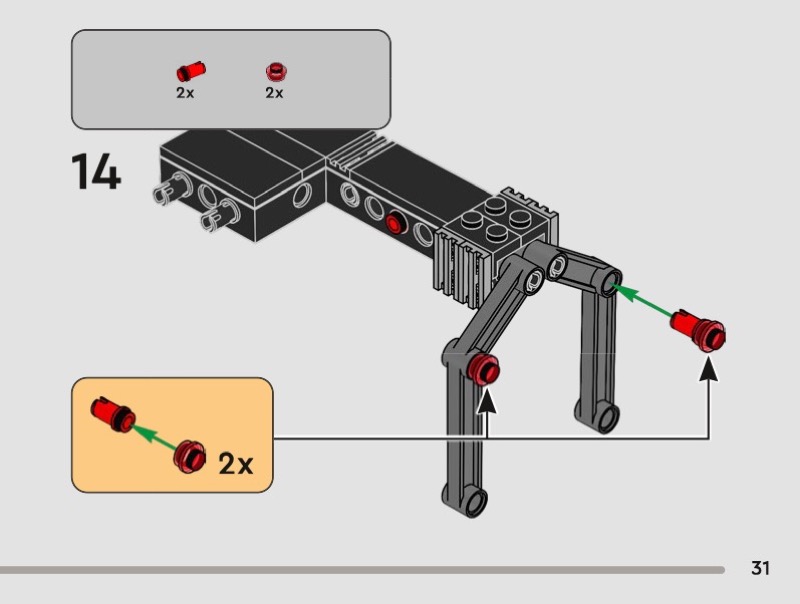 2x 2x

14

2x

31