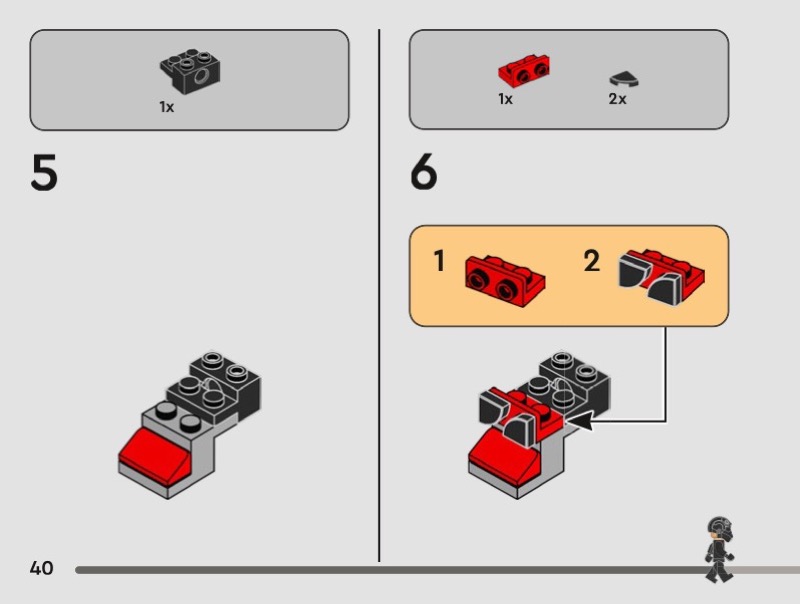 1x

5

1x

2x

6

1

2

40