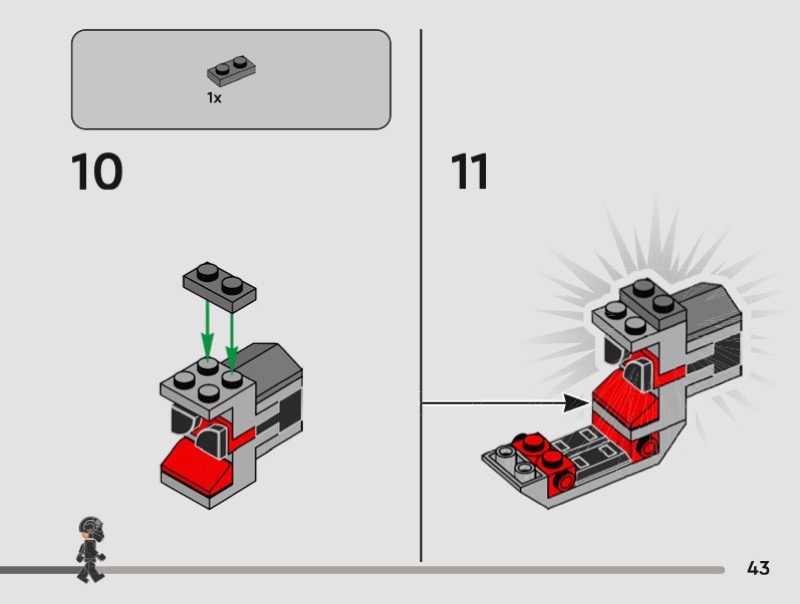 1x

10

11

43