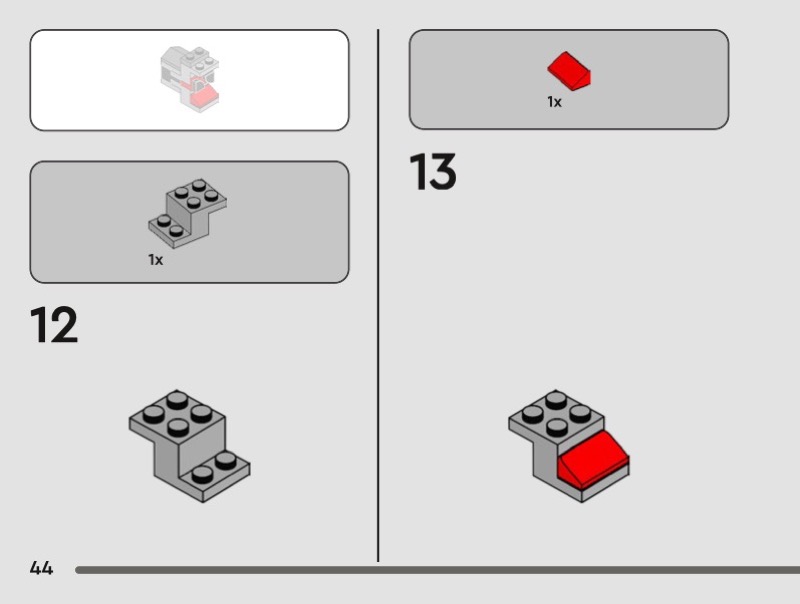 1x

12

1x

13

44