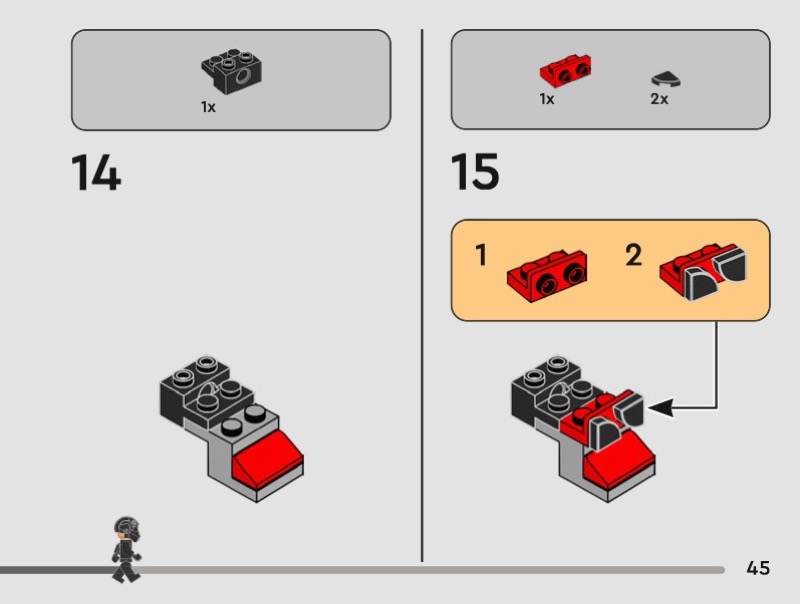 1x

14

1x 2x

15

1

2

45