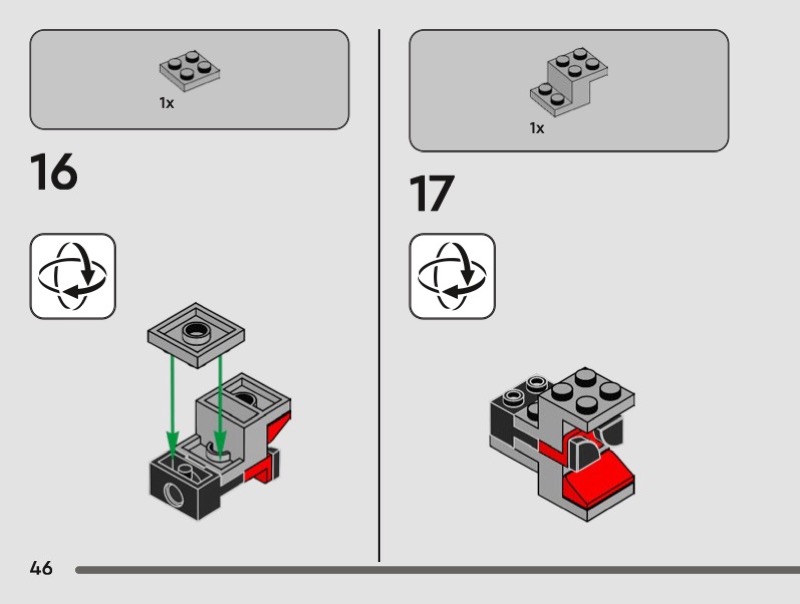 1x

16

1x

17

46