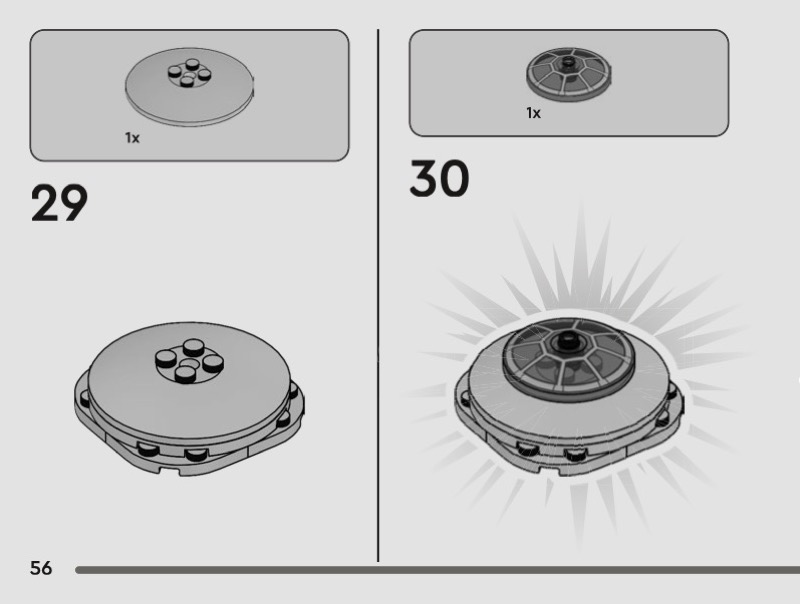 1x

29

1x

30

56