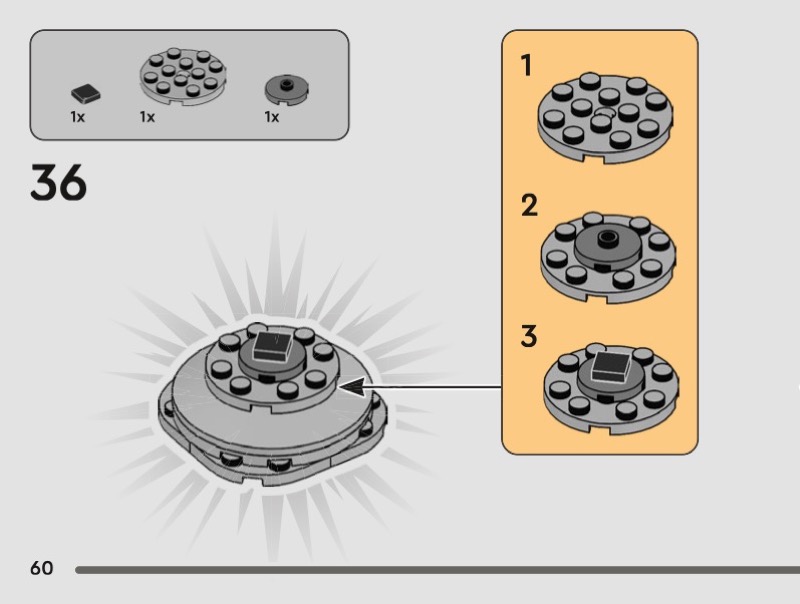 1x 1x 1x

36

1

2

3

60