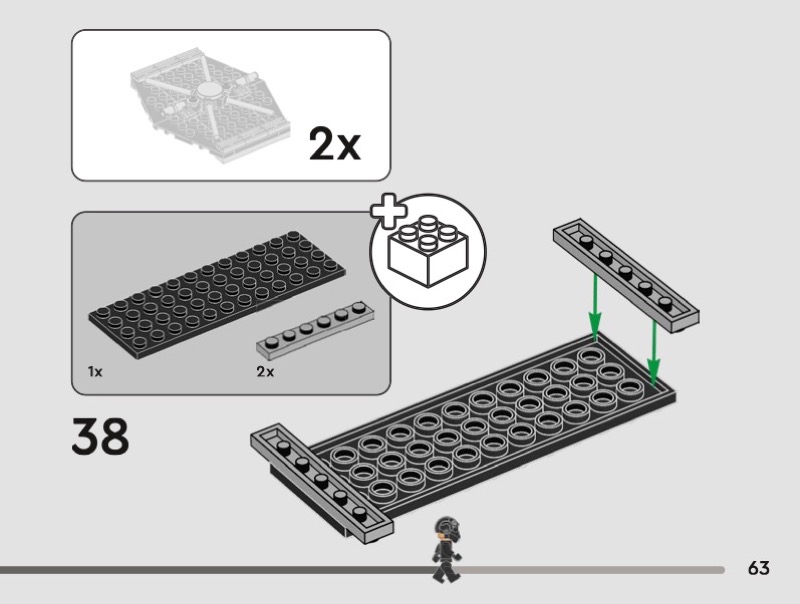 2x

1x

2x

38

63