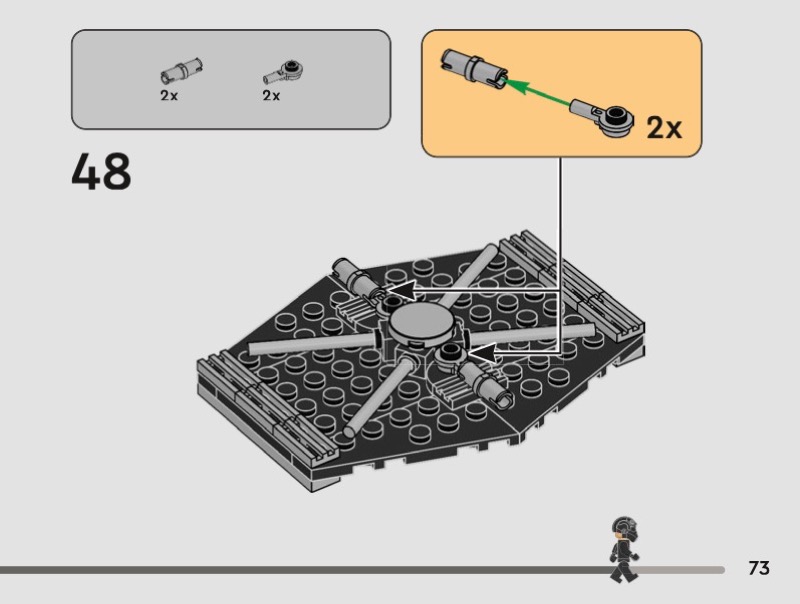 2x 2x

2x

48

73