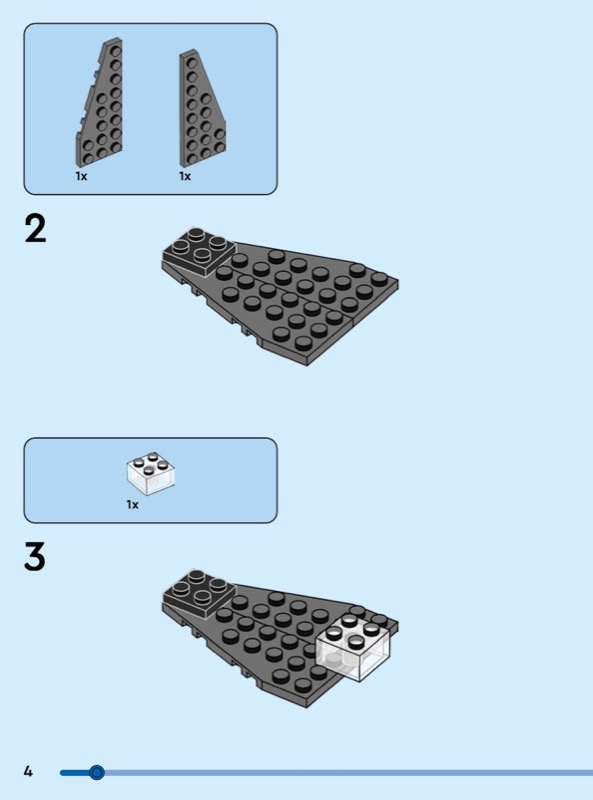 1x

1x

2

1x

3

4