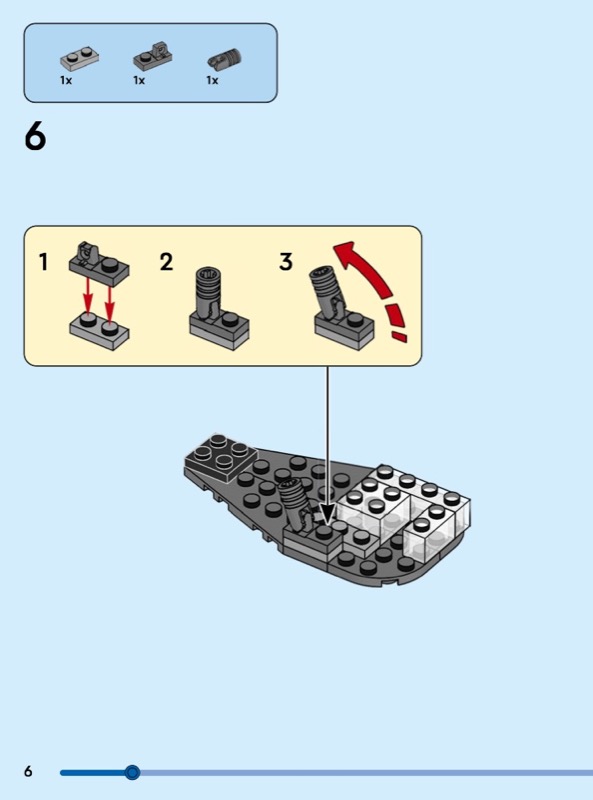 1x
1x
1x

6

1
2
3

6