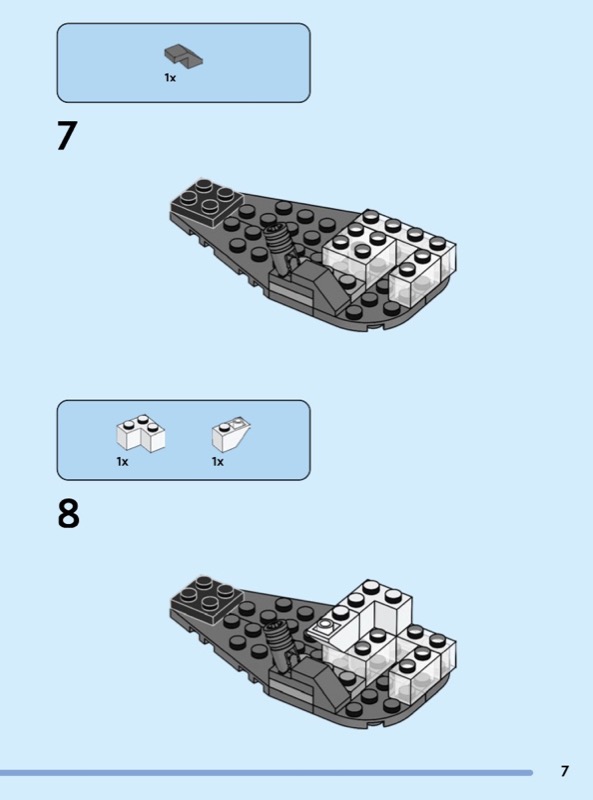 1x

7

1x 1x

8

7