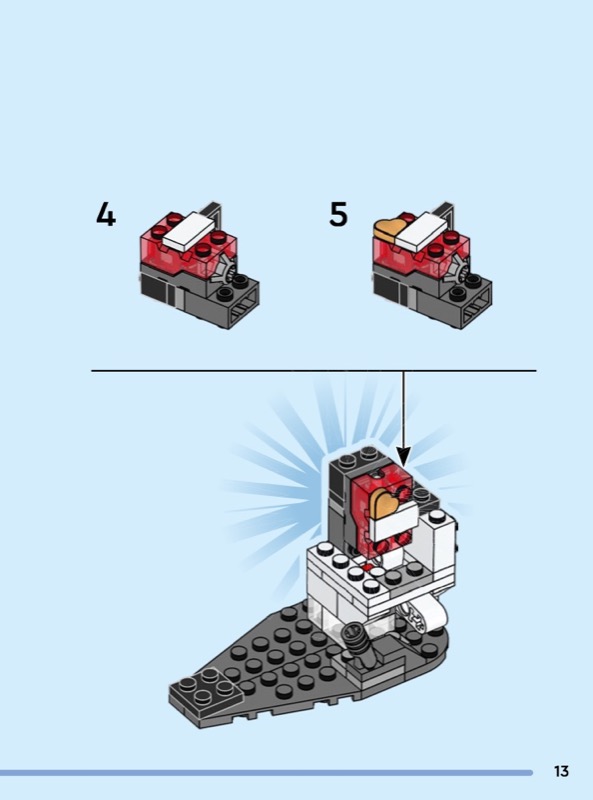 4

5

13