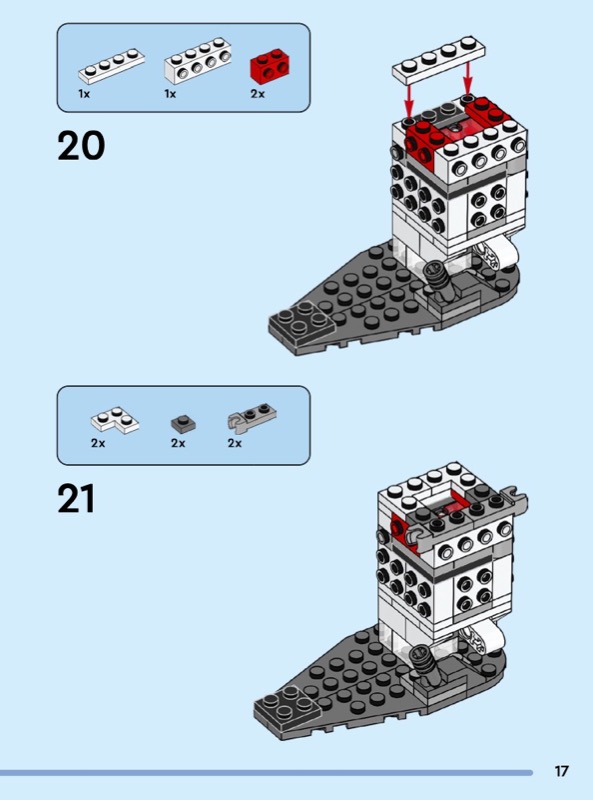 1x 1x 2x

20

2x 2x 2x

21

17