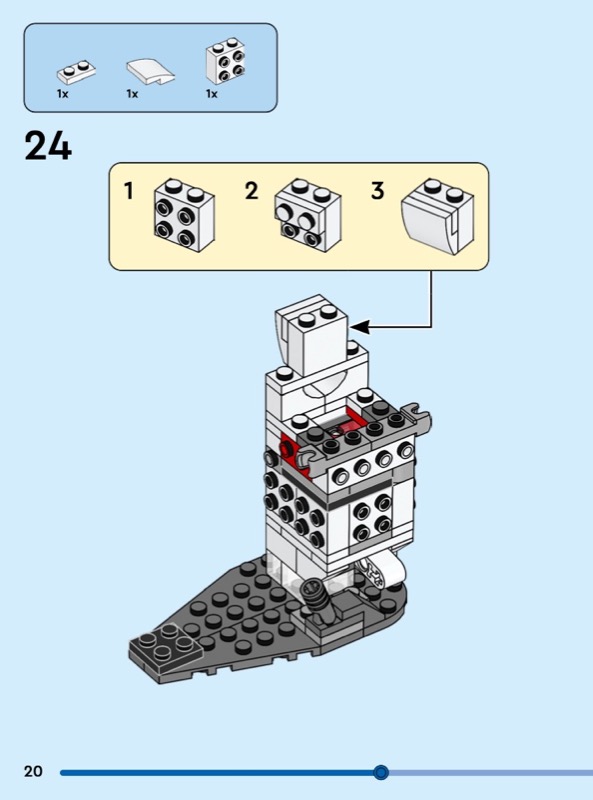 1x
1x
1x

24

1
2
3

20