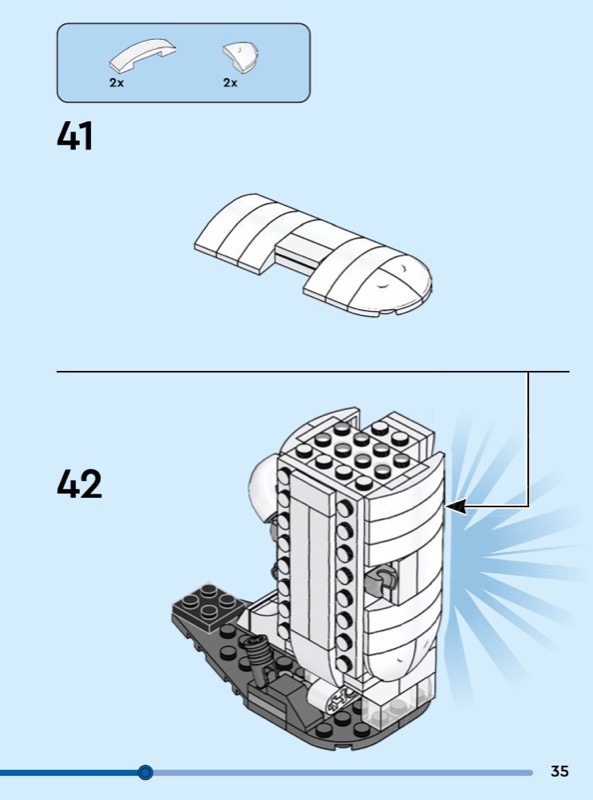 2x

2x

41

42

35