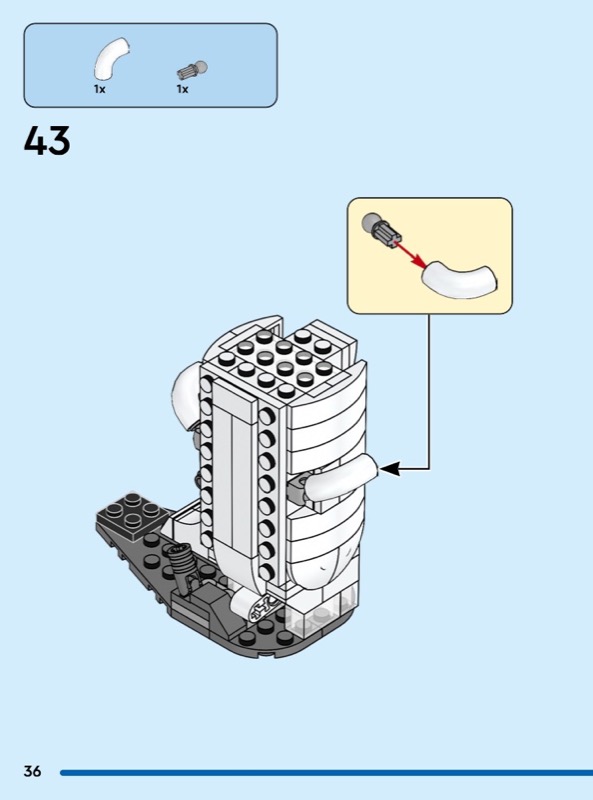 1x 1x

43

36