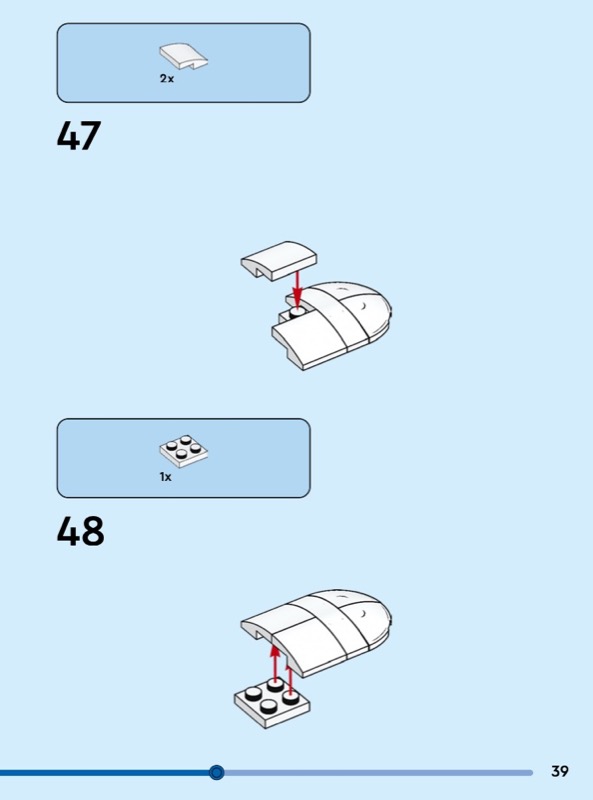 2x

47

1x

48

39