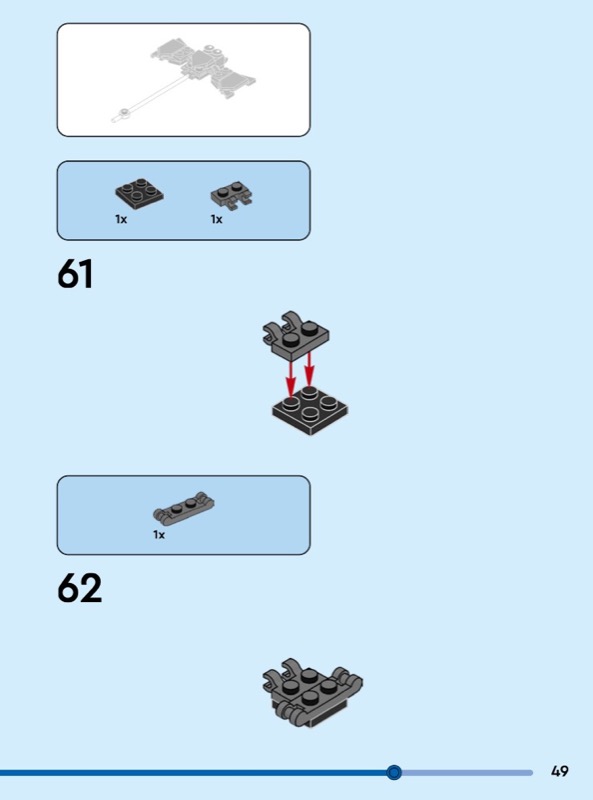 1x
1x

61

1x

62

49