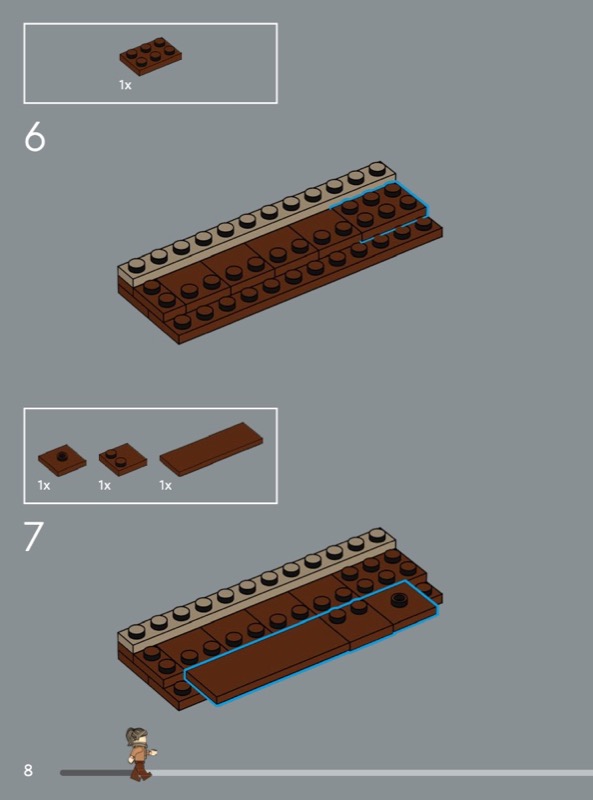 1x

6

1x 1x 1x

7

8