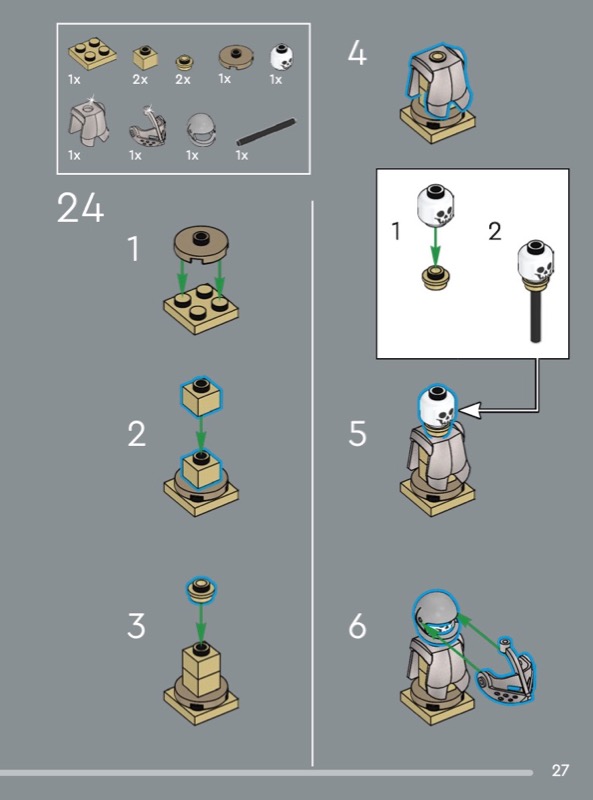 1x 2x 2x 1x 1x

1x 1x 1x 1x

24

1

2

3

4

1

2

5

6

27