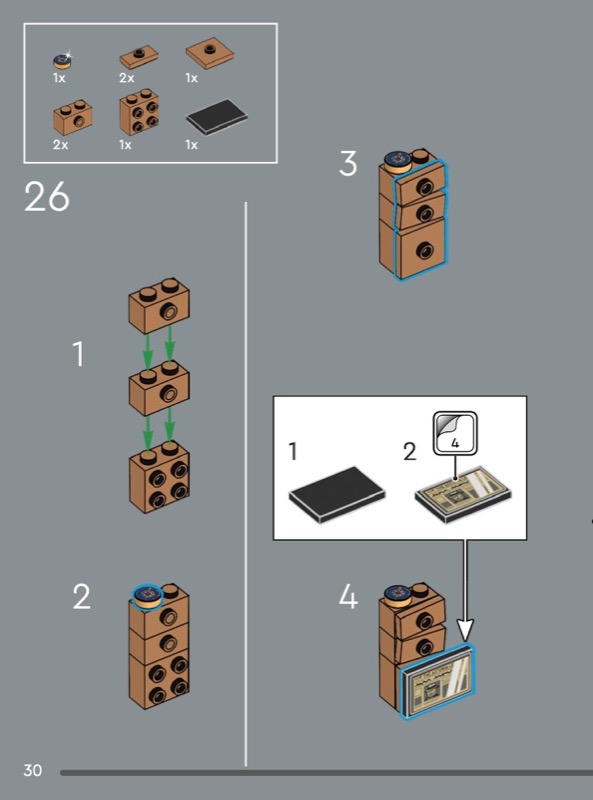 1x
2x
1x
2x
1x
1x

26

1

2

3

1
2
4

4

30