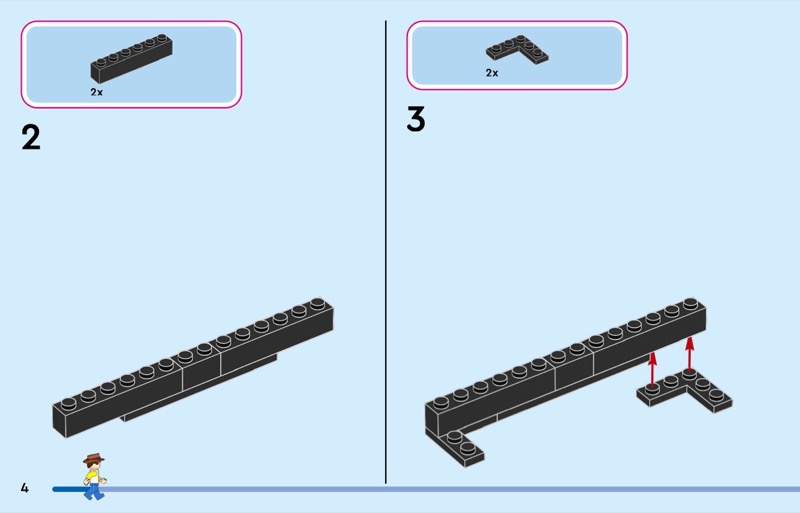 2x

2

2x

3

4