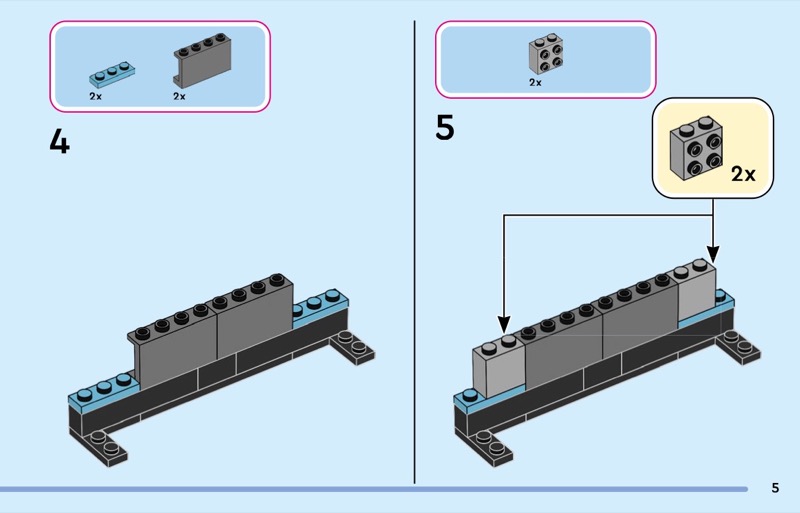 2x 2x

4

2x

5

2x

5