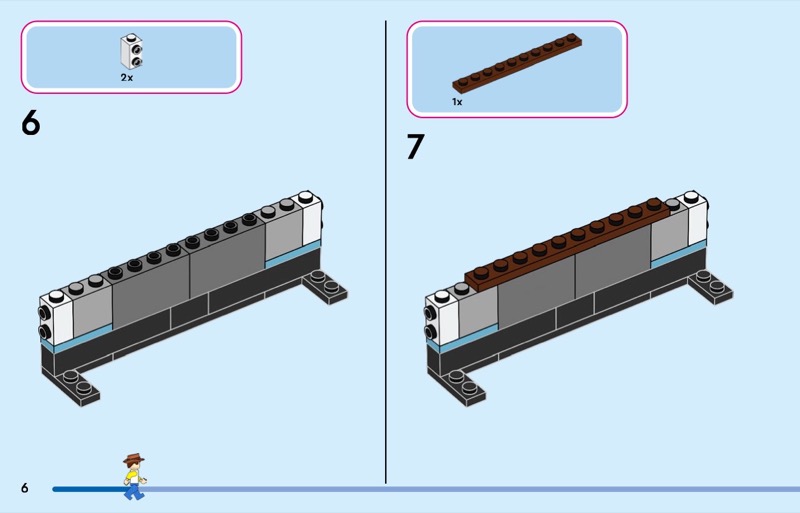 2x

6

1x

7

6