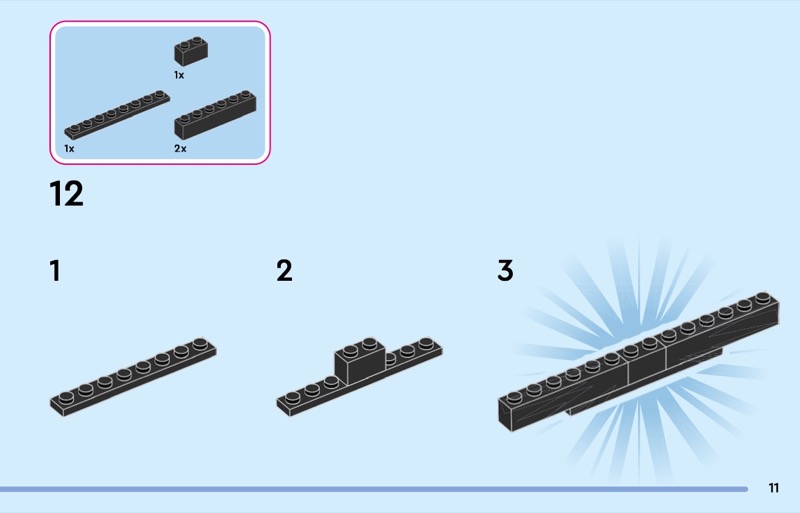 1x

1x

2x

12

1

2

3

11