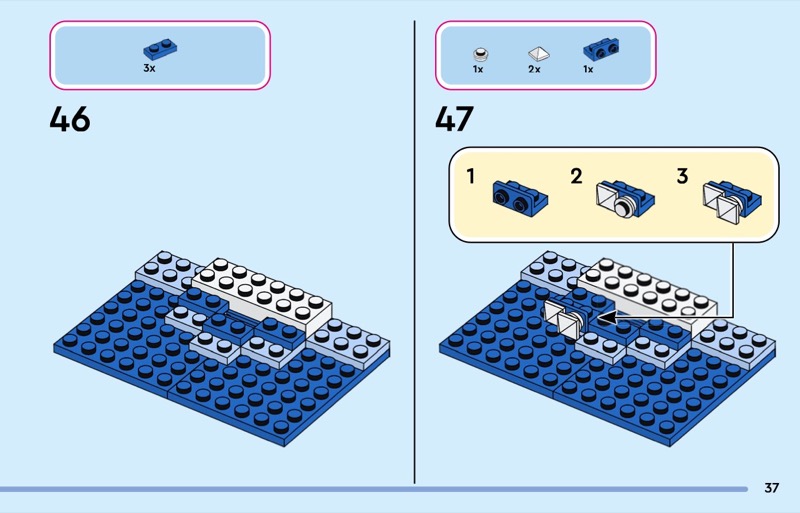 3x

46

1x 2x 1x

47

1 2 3

37