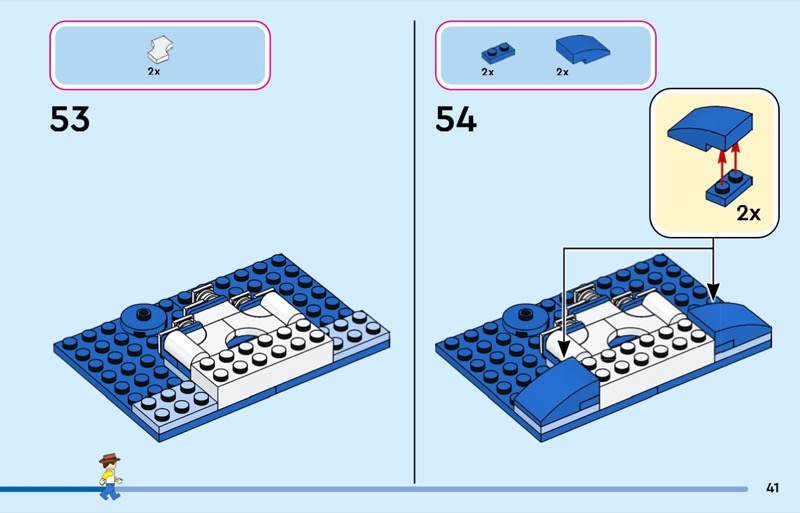 2x

53

2x 2x

54

2x

41