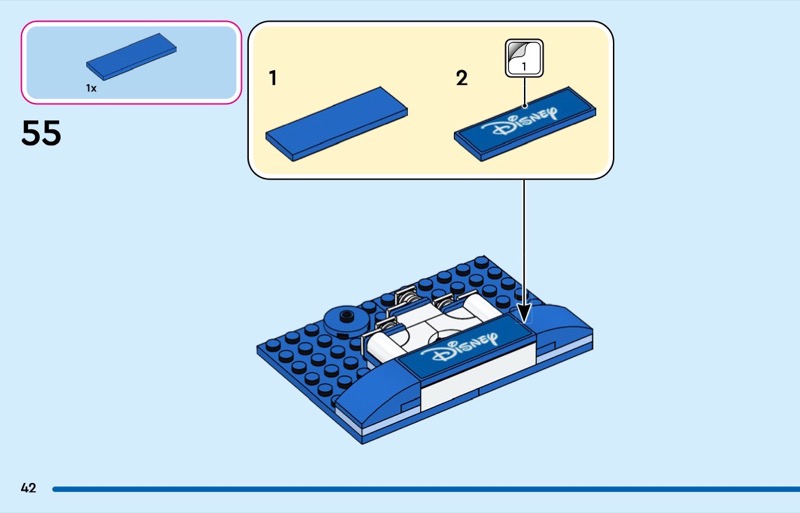 1x

55

1

2

1

Disney

Disney

42