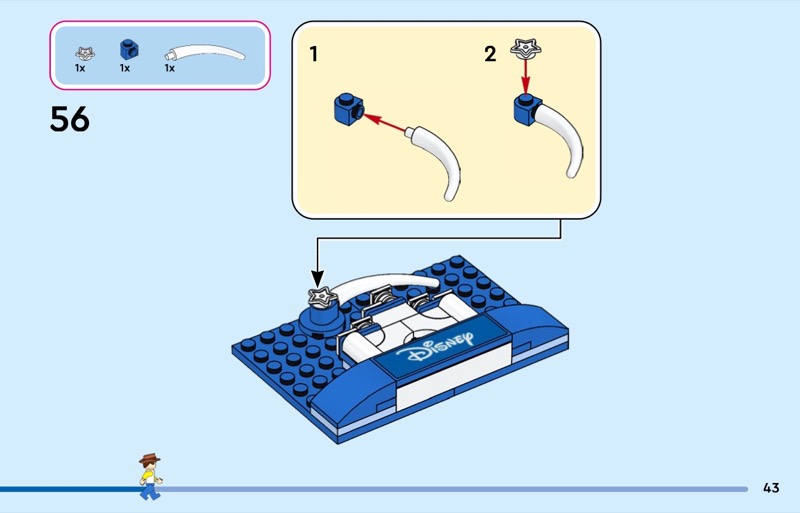 1x 1x 1x

56

1

2

Disney

43