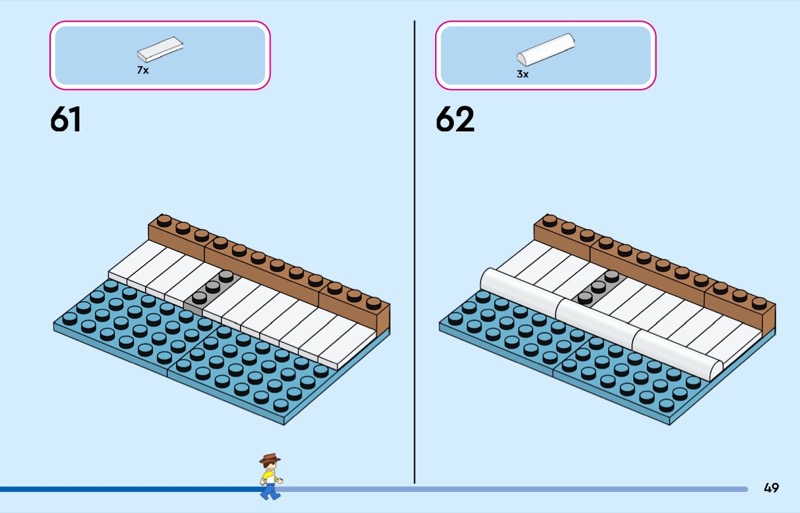 7x

61

3x

62

49