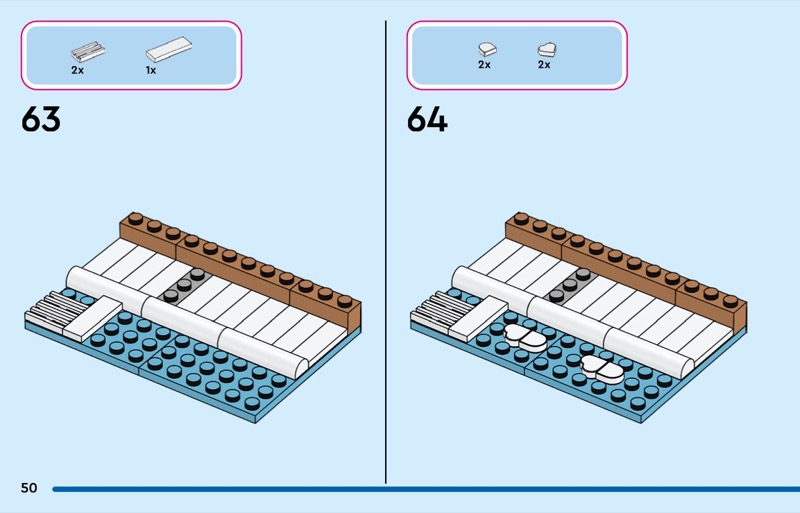 2x 1x

63

2x 2x

64

50